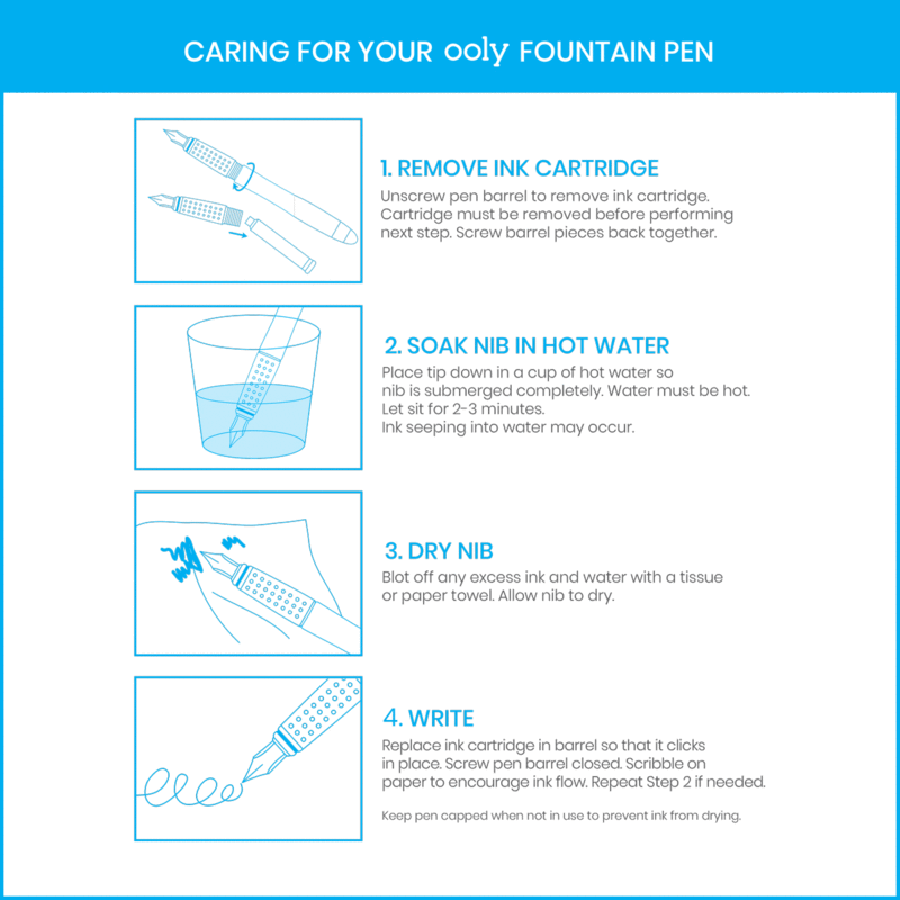 CARING FOR YOUR ooly FOUNTAIN PEN

1. REMOVE INK CARTRIDGE
Unscrew pen barrel to remove ink cartridge. Cartridge must be removed before performing next step. Screw barrel pieces back together.

2. SOAK NIB IN HOT WATER
Place tip down in a cup of hot water so nib is submerged completely. Water must be hot. Let sit for 2-3 minutes.
Ink seeping into water may occur.

3. DRY NIB
Blot off any excess ink and water with a tissue or paper towel. Allow nib to dry.

4. WRITE
Replace ink cartridge in barrel so that it clicks in place. Screw pen barrel closed. Scribble on paper to encourage ink flow. Repeat Step 2 if needed.

Keep pen capped when not in use to prevent ink from drying.